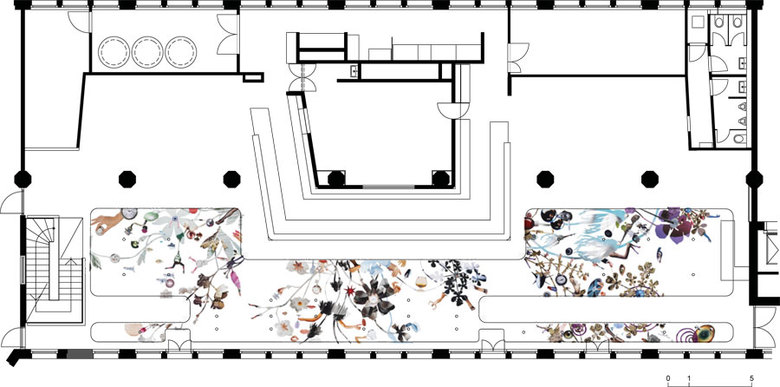 0 1 5