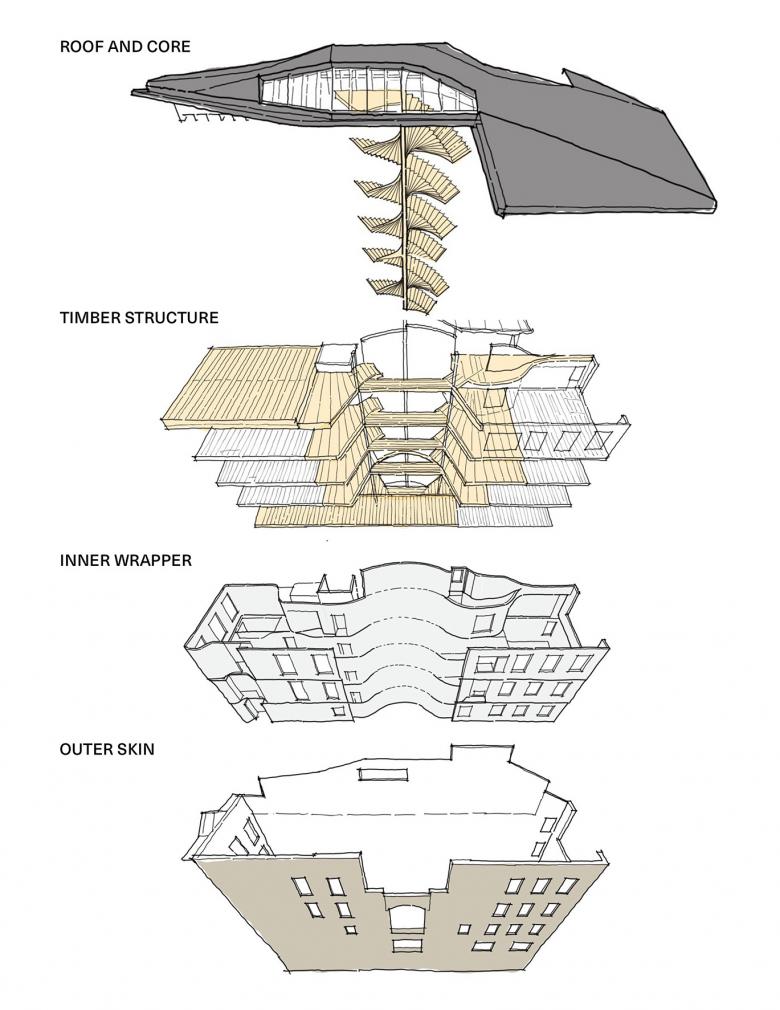 ROOF AND CORE

TIMBER STRUCTURE

INNER WRAPPER

OUTER SKIN