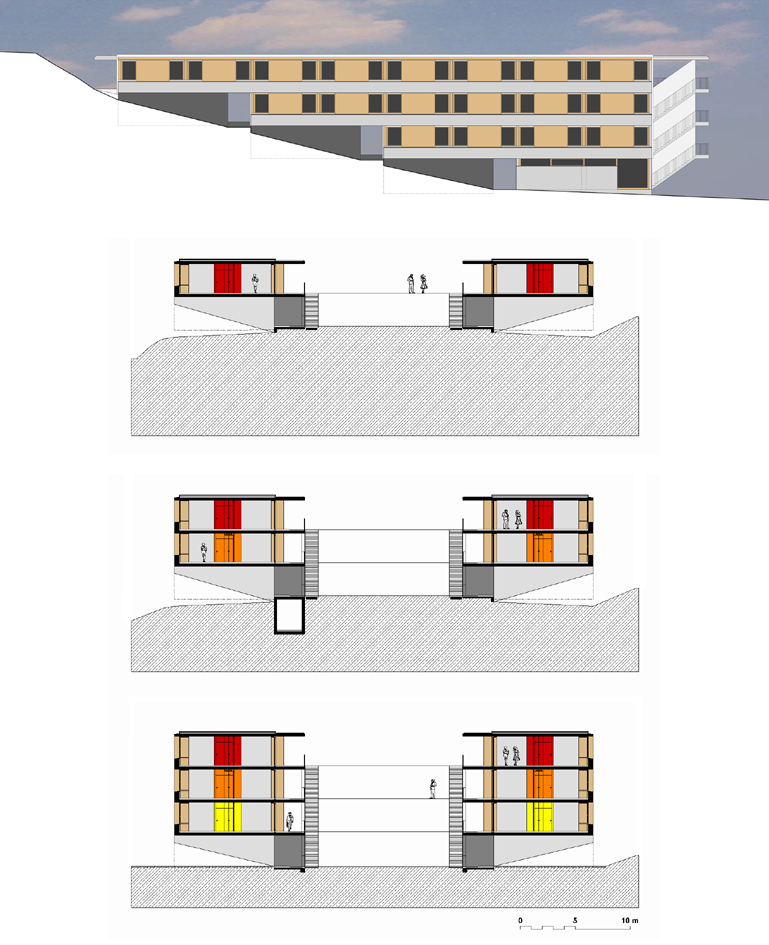 0 5 10 m