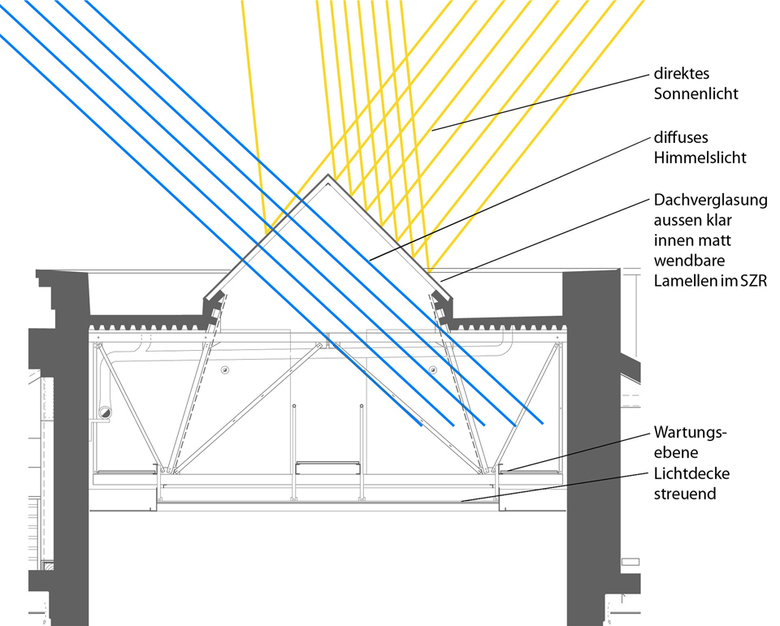 direktes Sonnenlicht

diffuses Himmelslicht

Dachverglasung aussen klar innen matt wendbare Lamellen im SZR

Wartungsebene

Lichtdecke streuend