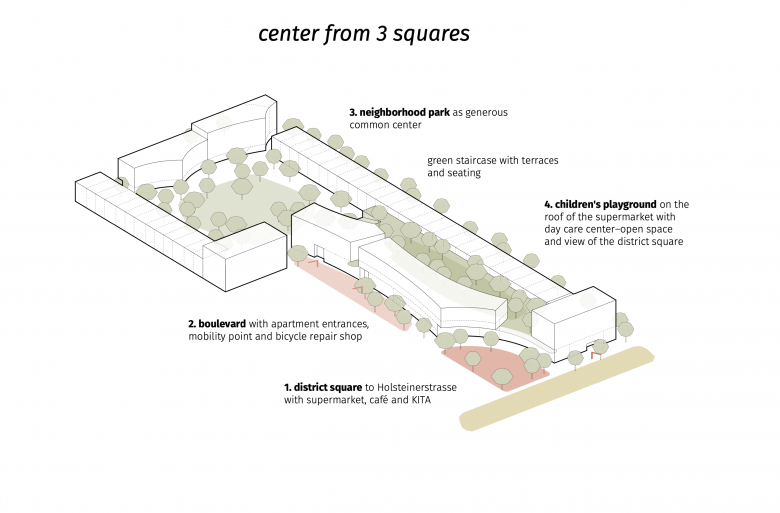 center from 3 squares

3. neighborhood park as generous common center

green staircase with terraces and seating

4. children's playground on the roof of the supermarket with day care center–open space and view of the district square

2. boulevard with apartment entrances, mobility point and bicycle repair shop

1. district square to Holsteinerstrasse with supermarket, café and KITA