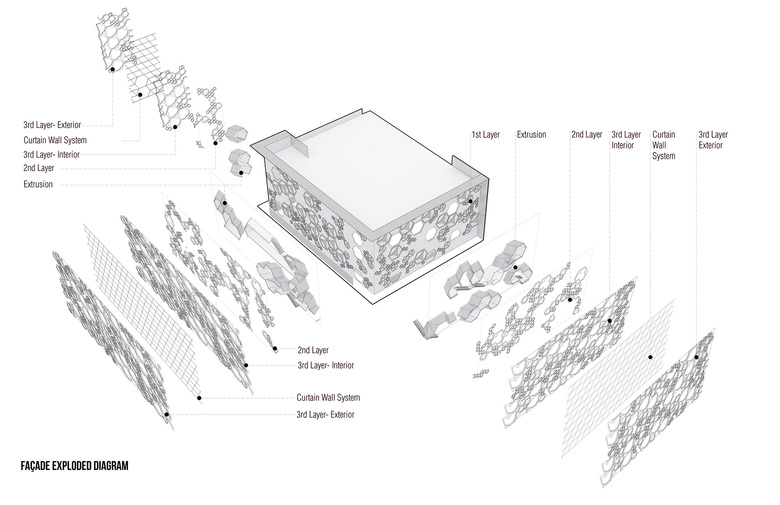 3rd Layer- Exterior
Curtain Wall System
3rd Layer- Interior
2nd Layer
Extrusion

1st Layer
Extrusion
2nd Layer
3rd Layer Interior
Curtain Wall System
3rd Layer Exterior

2nd Layer
3rd Layer- Interior
Curtain Wall System
3rd Layer- Exterior

FAÇADE EXPLODED DIAGRAM