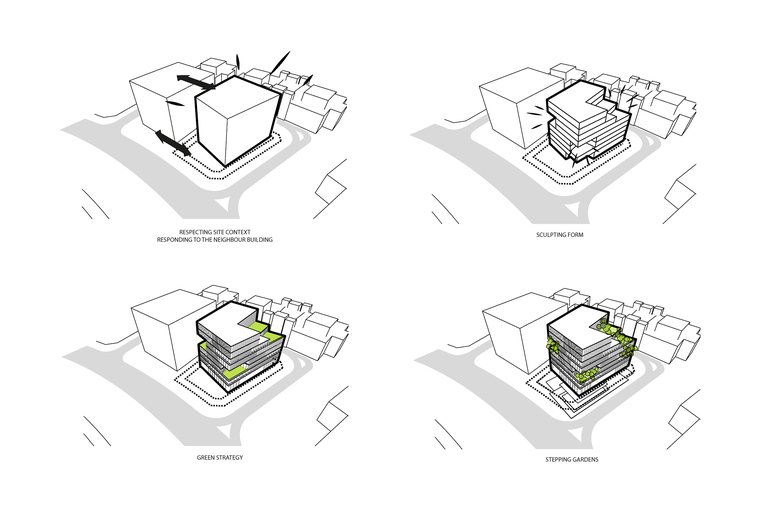 RESPECTING SITE CONTEXT
RESPONDING TO THE NEIGHBOUR BUILDING

SCULPTING FORM

GREEN STRATEGY

STEPPING GARDENS